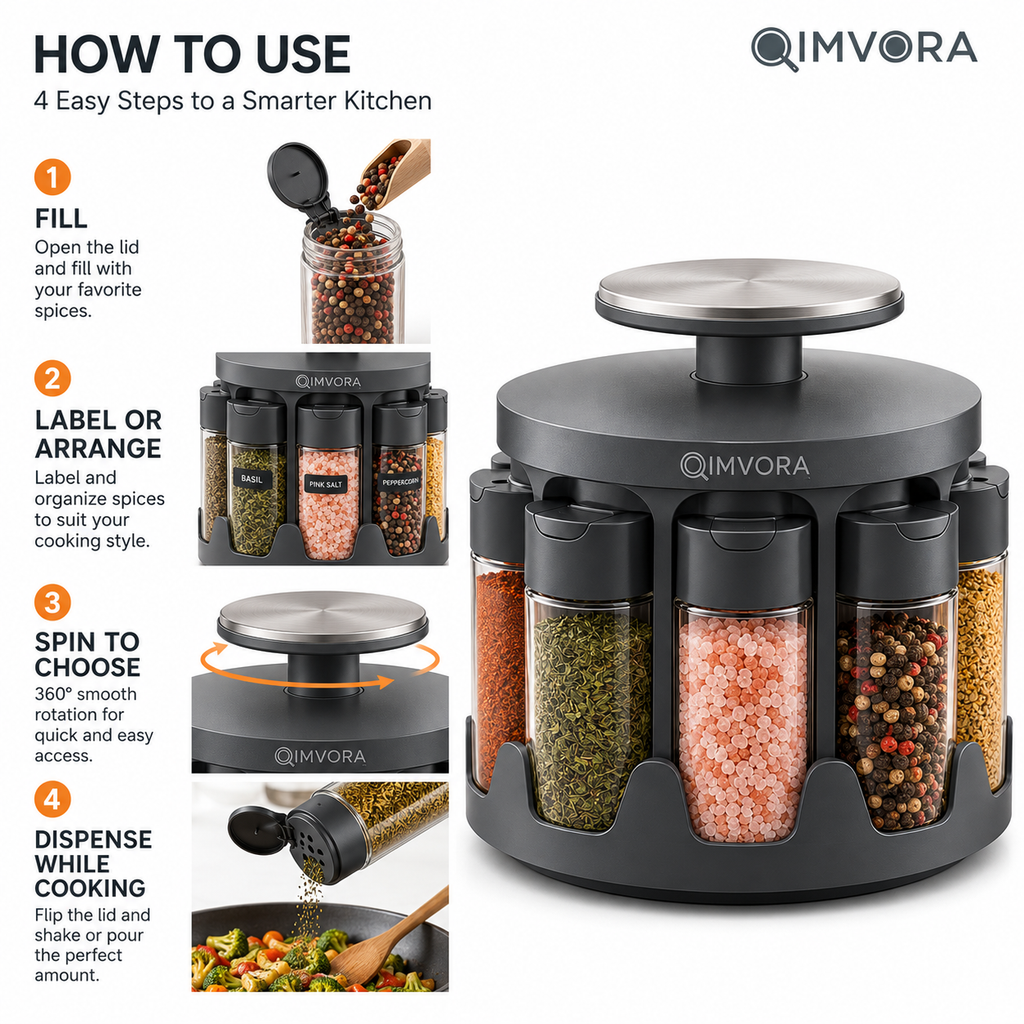 HOW TO USE
4 Easy Steps to a Smarter Kitchen

QIMVORA

1
FILL
Open the lid and fill with your favorite spices.

2
LABEL OR ARRANGE
Label and organize spices to suit your cooking style.

QIMVORA
BASIL
PINK SALT
PEPPERCORN

3
SPIN TO CHOOSE
360° smooth rotation for quick and easy access.

QIMVORA

4
DISPENSE WHILE COOKING
Flip the lid and shake or pour the perfect amount.

QIMVORA