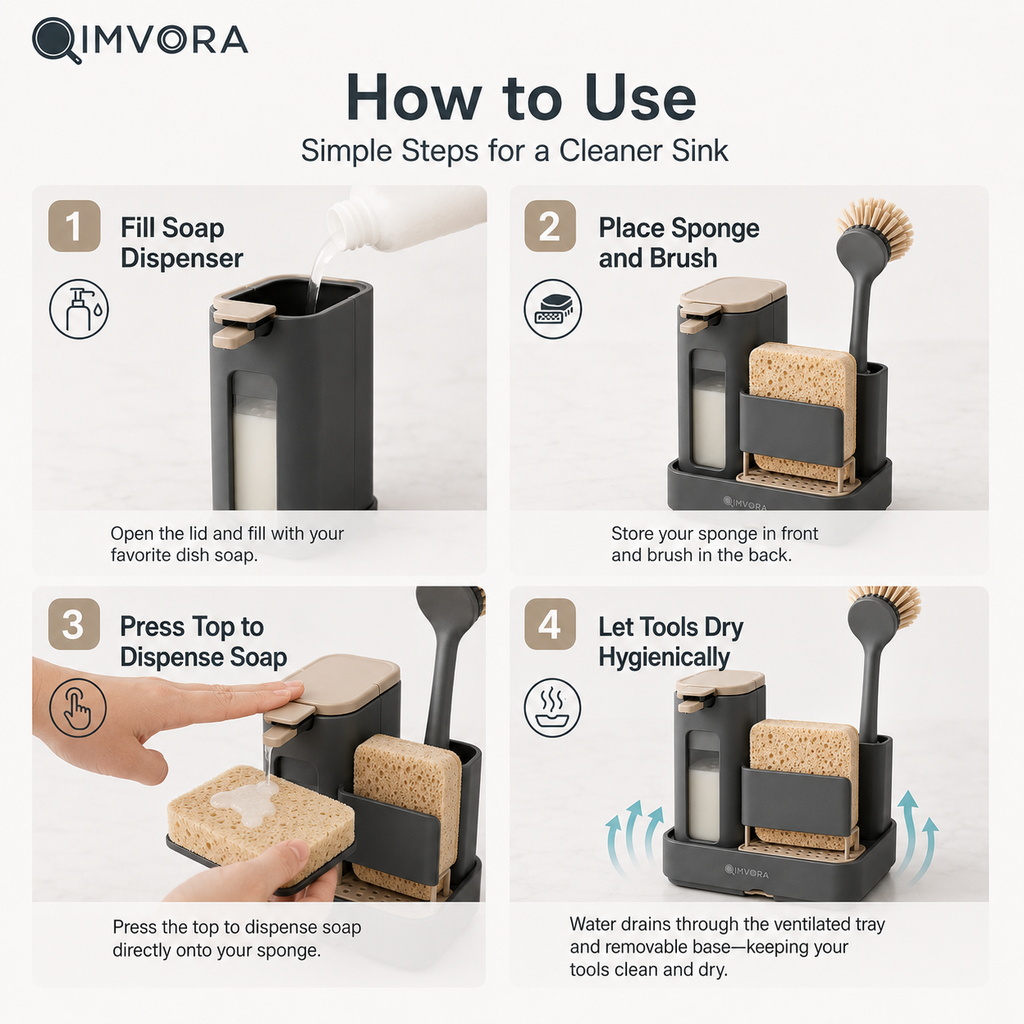 QIMVORA

How to Use

Simple Steps for a Cleaner Sink

1 Fill Soap Dispenser

Open the lid and fill with your favorite dish soap.

2 Place Sponge and Brush

QIMVORA

Store your sponge in front and brush in the back.

3 Press Top to Dispense Soap

Press the top to dispense soap directly onto your sponge.

4 Let Tools Dry Hygienically

QIMVORA

Water drains through the ventilated tray and removable base—keeping your tools clean and dry.